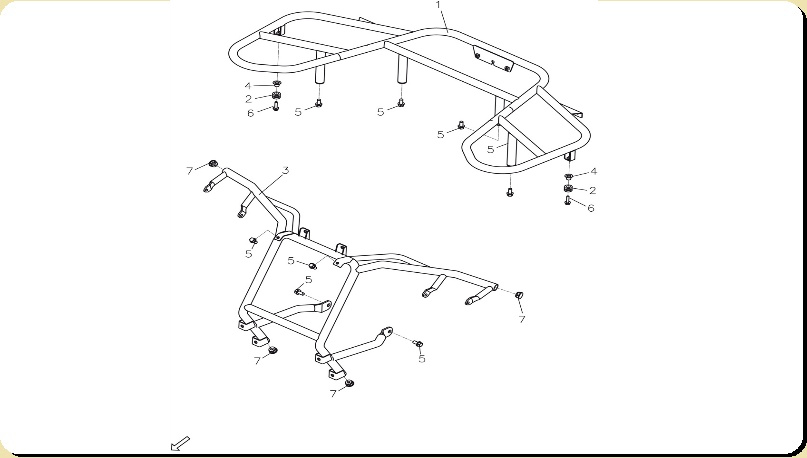 1
4
2
6
5
5
5
5
4
2
6
7
3
5
5
5
7
7
5
7